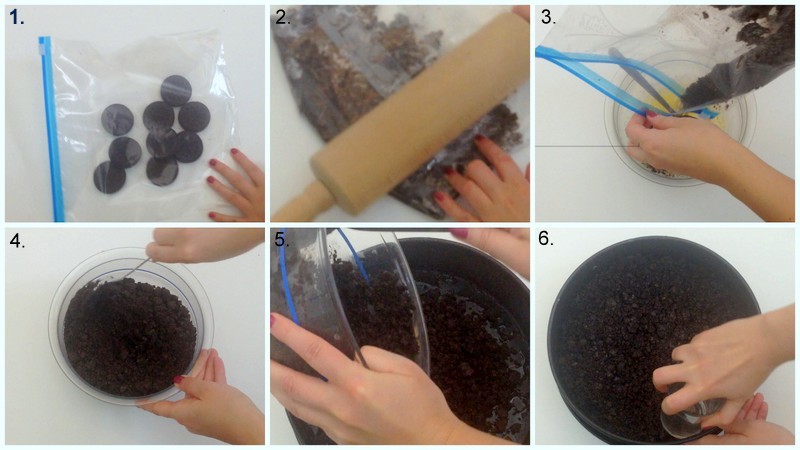 1.

2.

3.

4.

5.

6.