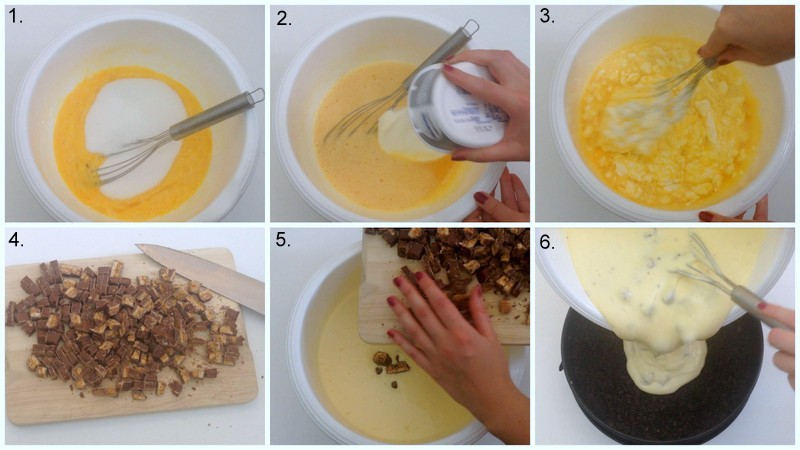 1.

2.

3.

4.

5.

6.